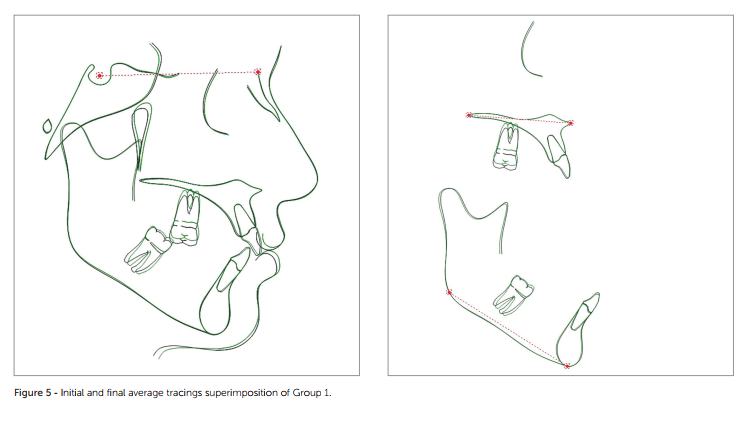 Figure 5 - Initial and final average tracings superimposition of Group 1.