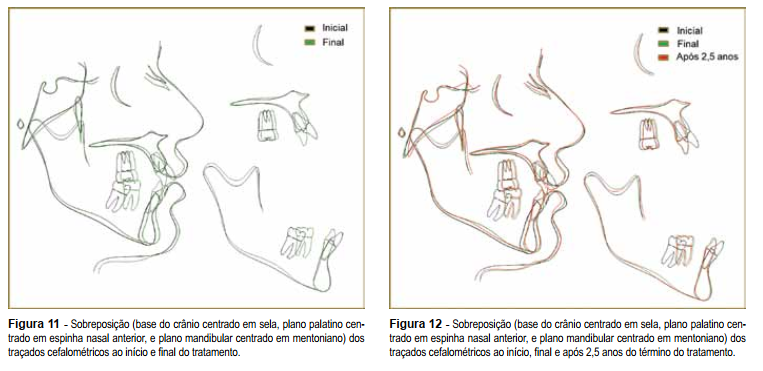 Inicial
Final

Figura 11 - Sobreposição (base do crânio centrado em sela, plano palatino centrado em espinha nasal anterior, e plano mandibular centrado em mentoniano) dos traçados cefalométricos ao início e final do tratamento.

Inicial
Final
Após 2,5 anos

Figura 12 - Sobreposição (base do crânio centrado em sela, plano palatino centrado em espinha nasal anterior, e plano mandibular centrado em mentoniano) dos traçados cefalométricos ao início, final e após 2,5 anos do término do tratamento.